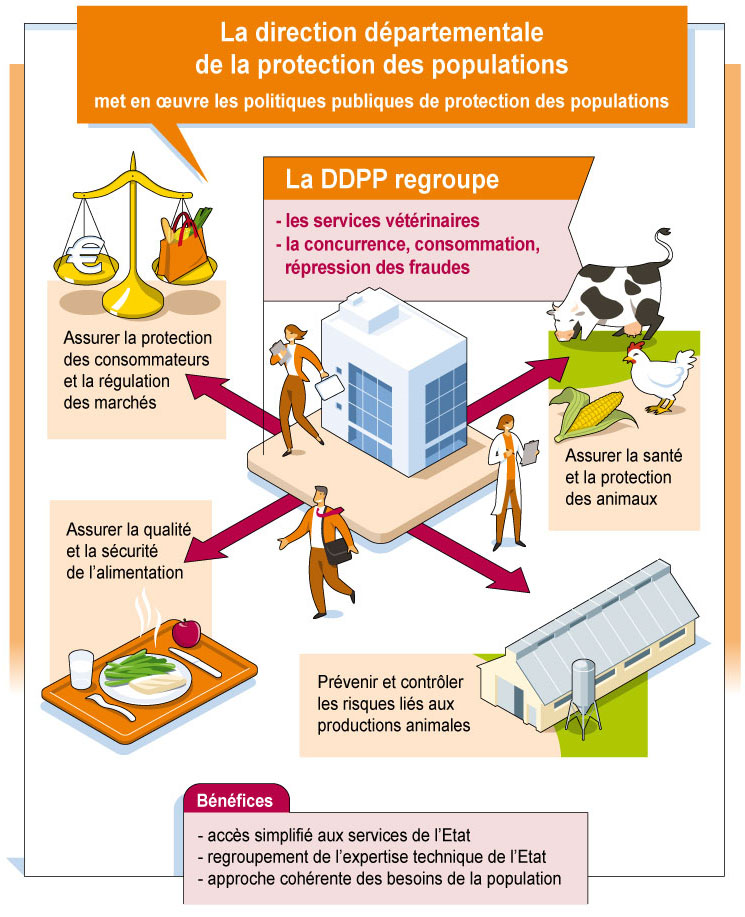 La direction départementale de la protection des populations
met en œuvre les politiques publiques de protection des populations

La DDPP regroupe
- les services vétérinaires
- la concurrence, consommation, répression des fraudes

€

Assurer la protection des consommateurs et la régulation des marchés

Assurer la santé et la protection des animaux

Assurer la qualité et la sécurité de l'alimentation

Prévenir et contrôler les risques liés aux productions animales

Bénéfices
- accès simplifié aux services de l'Etat
- regroupement de l'expertise technique de l'Etat
- approche cohérente des besoins de la population